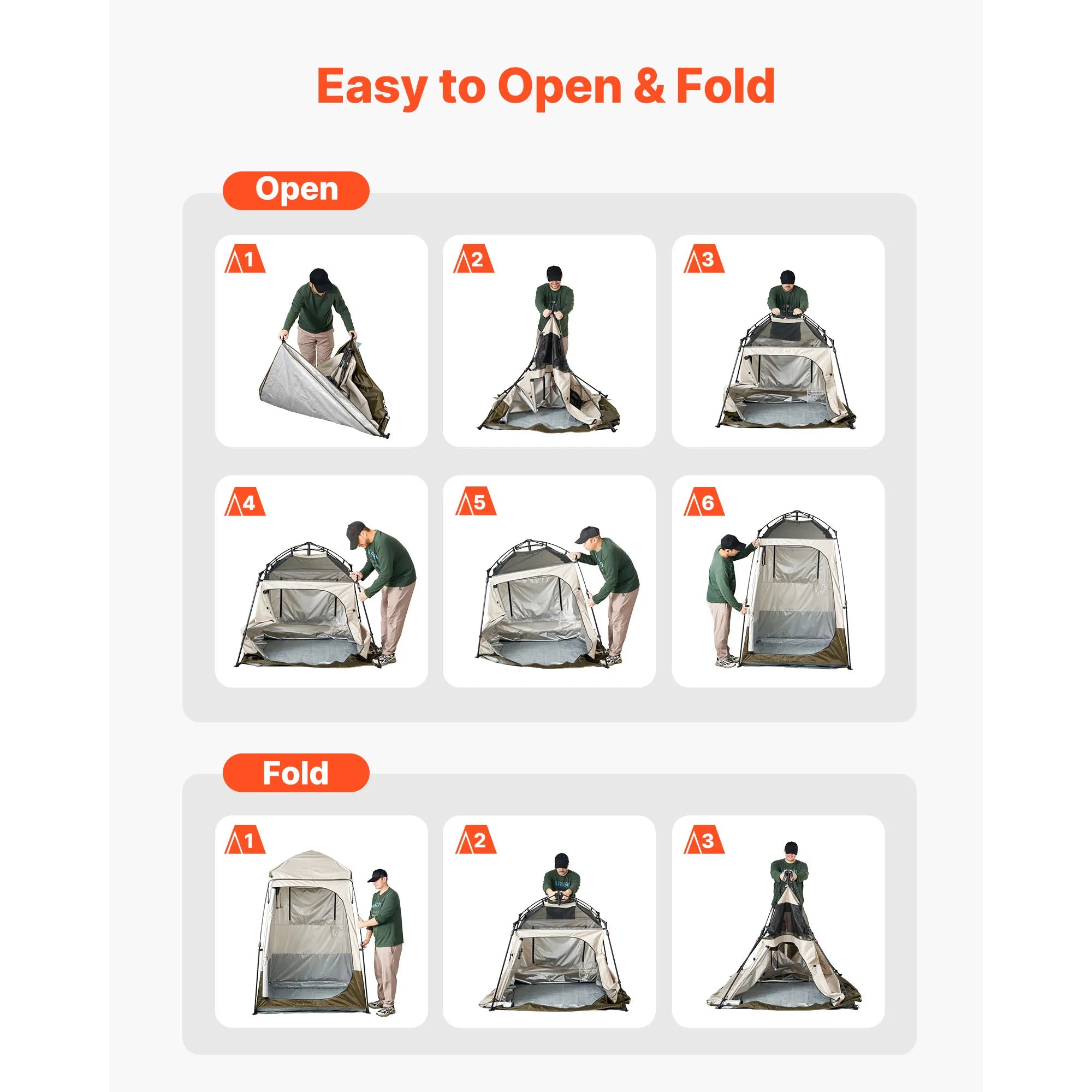 Easy to Open & Fold

Open

1

2

3

4

5

6

Fold

1

2

3