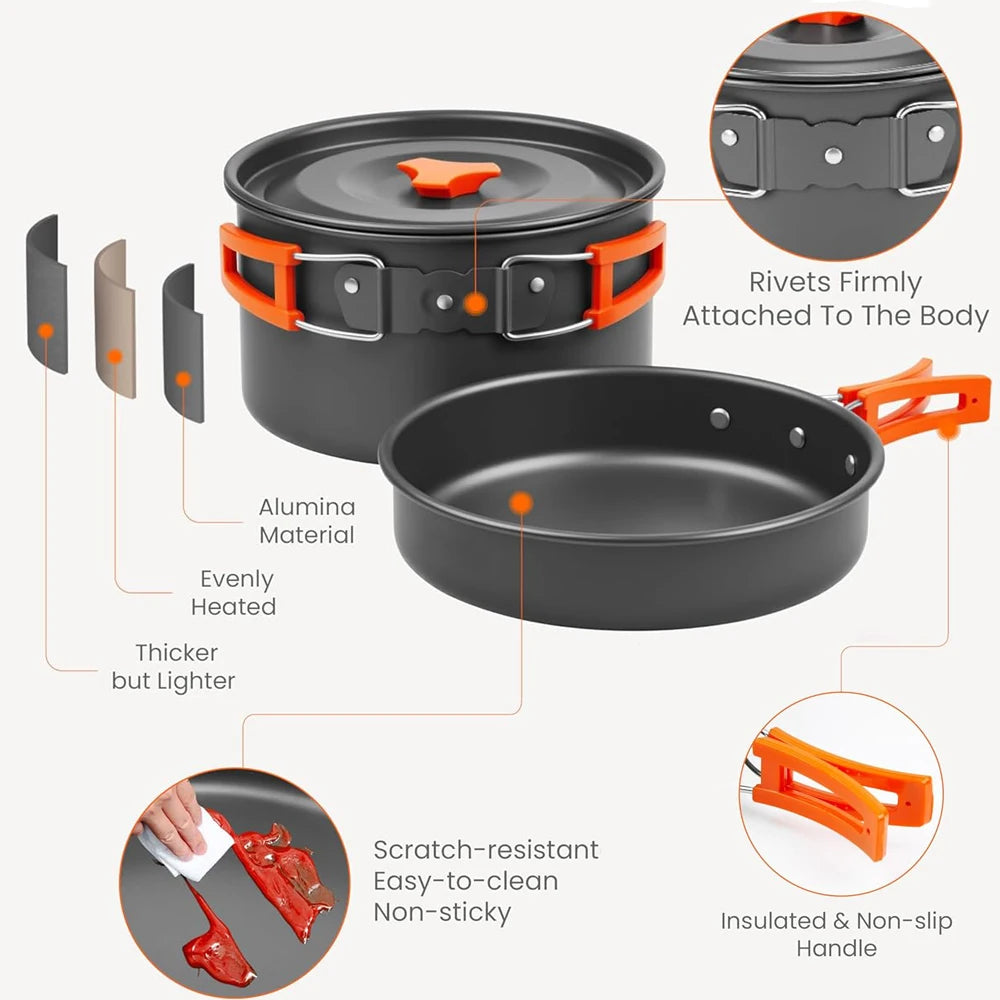 Rivets Firmly
Attached To The Body

Alumina
Material

Evenly
Heated

Thicker
but Lighter

Scratch-resistant
Easy-to-clean
Non-sticky

Insulated & Non-slip
Handle