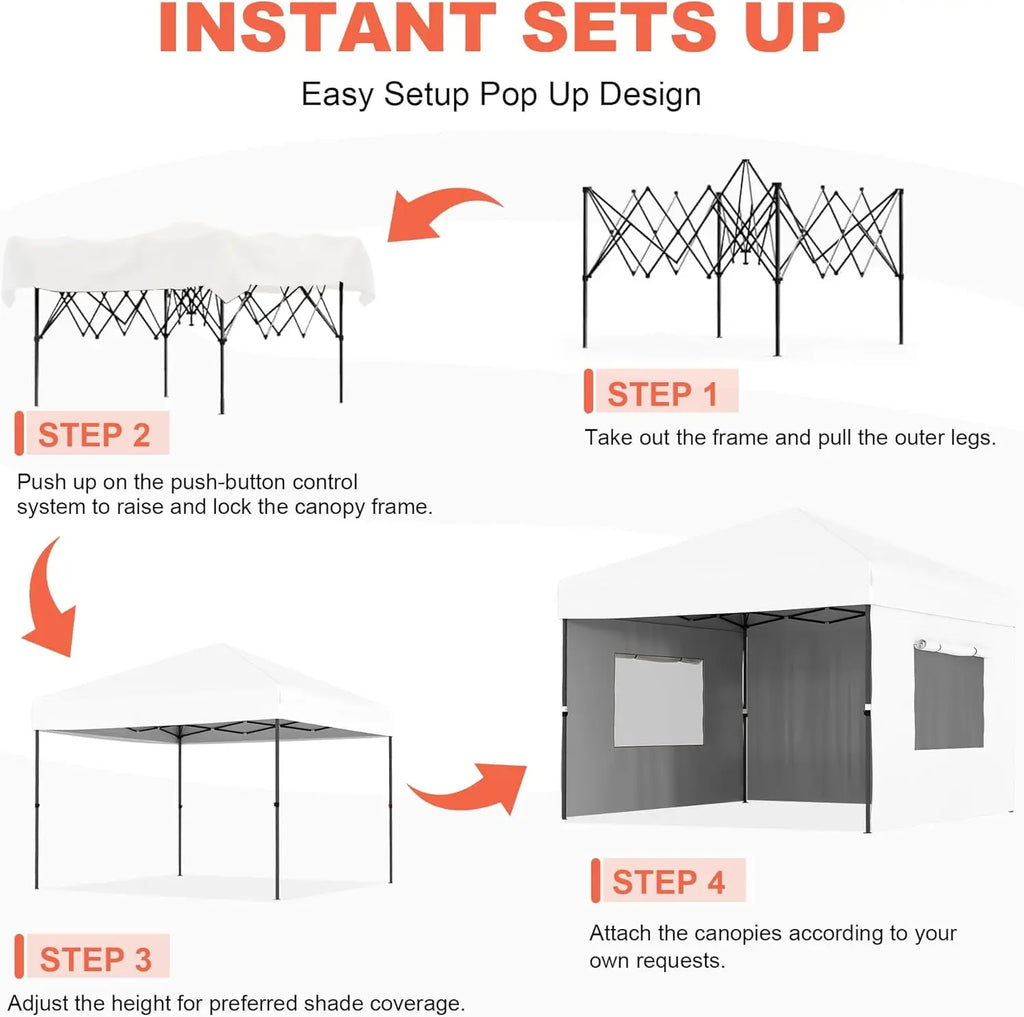 INSTANT SETS UP

Easy Setup Pop Up Design

STEP 1

Take out the frame and pull the outer legs.

STEP 2

Push up on the push-button control system to raise and lock the canopy frame.

STEP 3

Adjust the height for preferred shade coverage.

STEP 4

Attach the canopies according to your own requests.