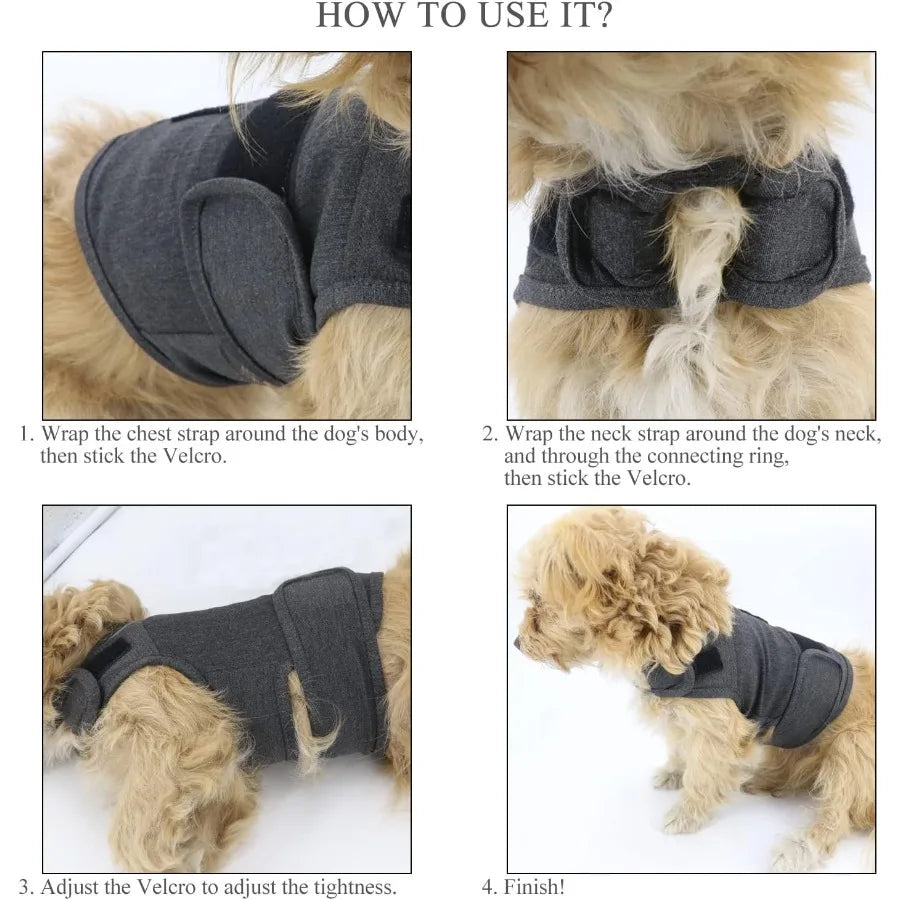 HOW TO USE IT?

1. Wrap the chest strap around the dog's body, then stick the Velcro.

2. Wrap the neck strap around the dog's neck, and through the connecting ring, then stick the Velcro.

3. Adjust the Velcro to adjust the tightness.

4. Finish!