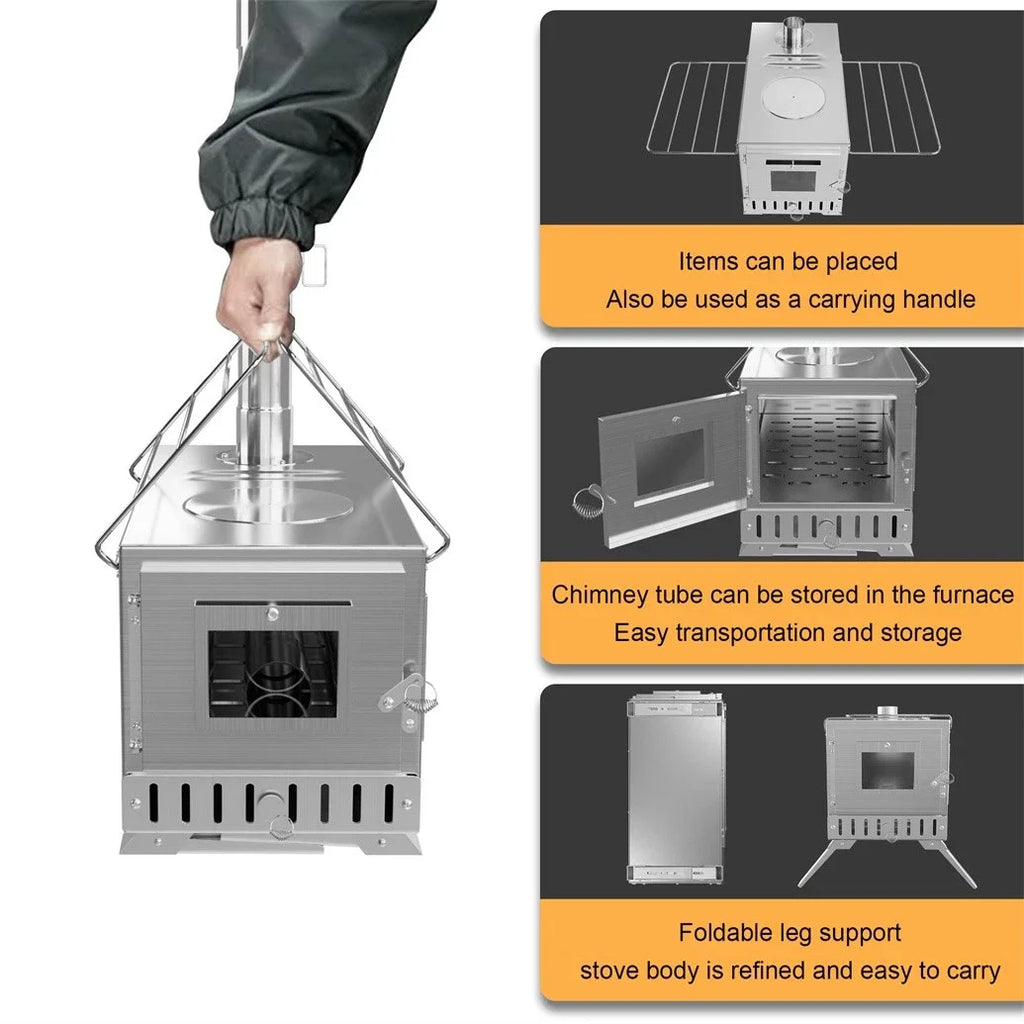 Items can be placed
Also be used as a carrying handle

Chimney tube can be stored in the furnace
Easy transportation and storage

Foldable leg support
stove body is refined and easy to carry